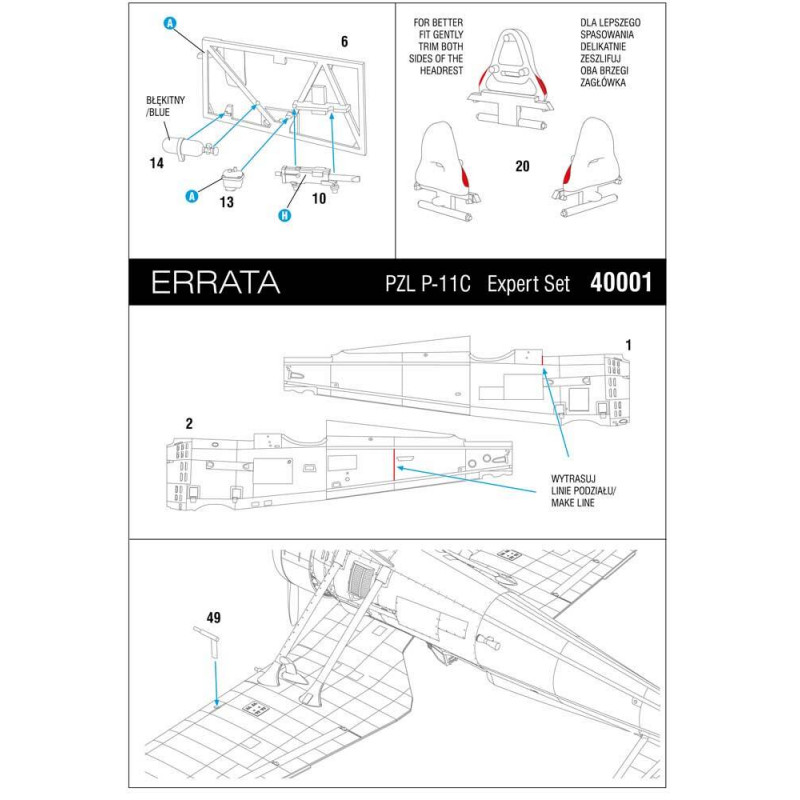 A

6

BŁĘKITNY /BLUE

14

A

13

H

10

FOR BETTER FIT GENTLY TRIM BOTH SIDES OF THE HEADREST

DLA LEPSZEGO SPASOWANIA DELIKATNIE ZESZLIFUJ OBA BRZEGI ZAGŁÓWKA

20

ERRATA

PZL P-11C Expert Set 40001

1

2

WYTRASUJ LINIE PODZIAŁU/ MAKE LINE

49