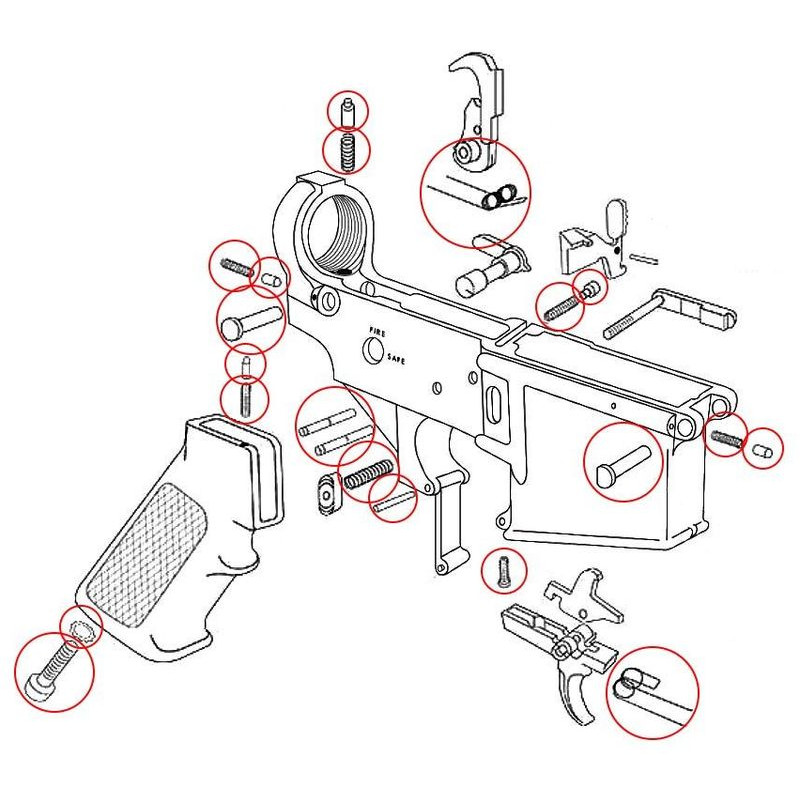 FIRE
SAFE