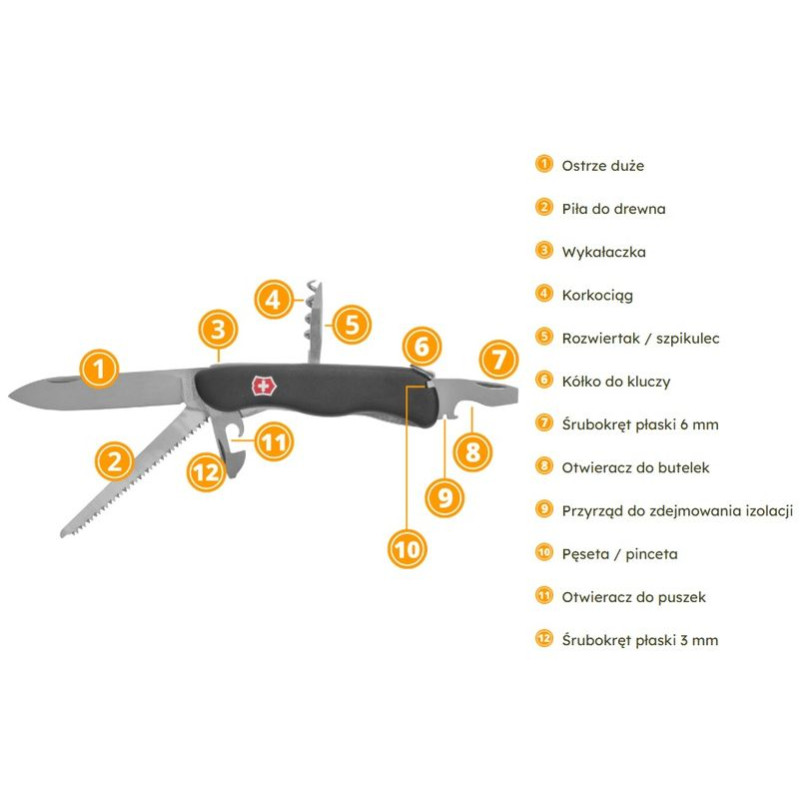 1
2
3
4
5
6
7
8
9
10
11
12

1 Ostrze duże
2 Piła do drewna
3 Wykałaczka
4 Korkociąg
5 Rozwiertak / szpikulec
6 Kółko do kluczy
7 Śrubokręt płaski 6 mm
8 Otwieracz do butelek
9 Przyrząd do zdejmowania izolacji
10 Pęseta / pinceta
11 Otwieracz do puszek
12 Śrubokręt płaski 3 mm