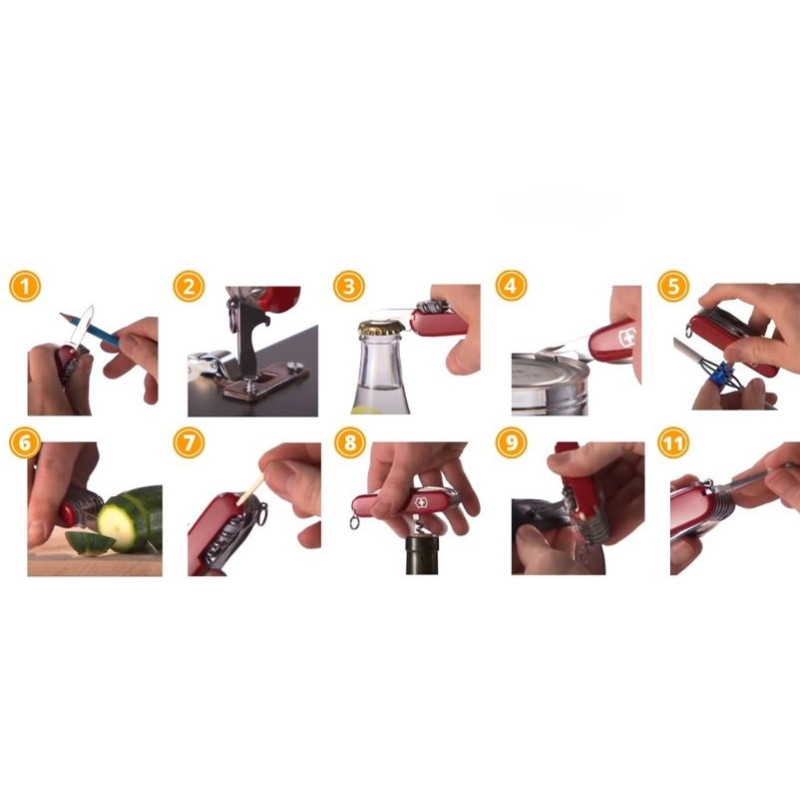 1
2
3
4
5
6
7
8
9
11